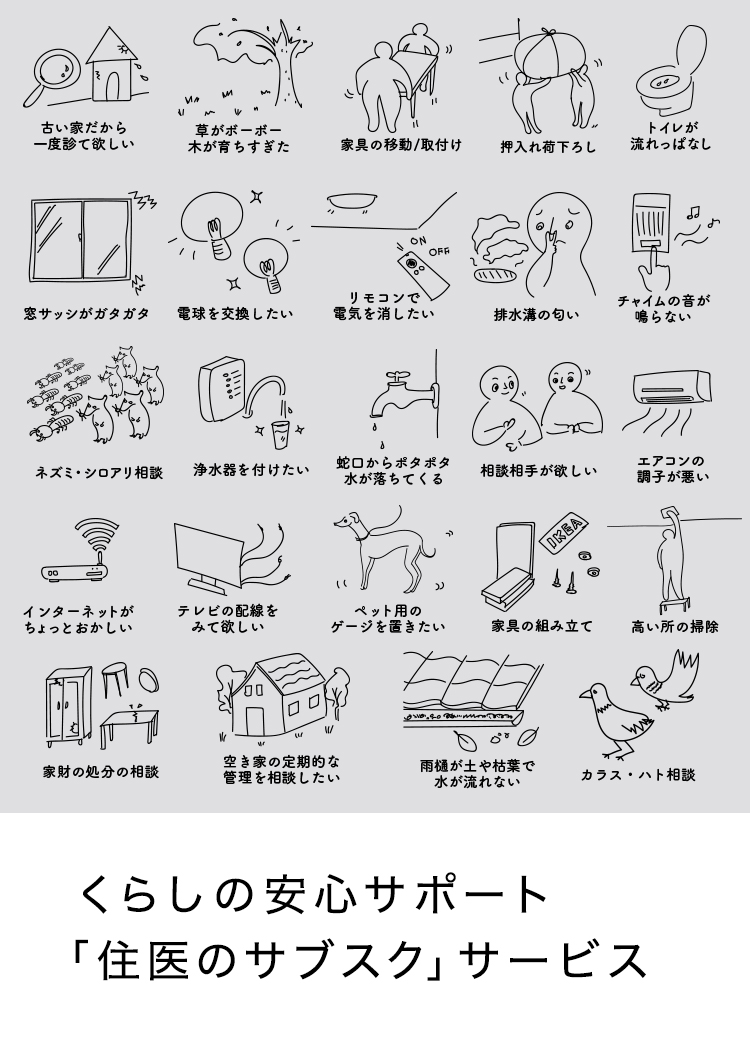 古い家だから
一度診て欲しい

草がボーボー
木が育ちすぎた

家具の移動/取付け

押入れ荷下ろし

トイレが
流れっぱなし

窓サッシがガタガタ

電球を交換したい

ON
OFF
リモコンで
電気を消したい

排水溝の匂い

チャイムの音が
鳴らない

ネズミ・シロアリ相談

浄水器を付けたい

蛇口からポタポタ
水が落ちてくる

相談相手が欲しい

エアコンの
調子が悪い

インターネットが
ちょっとおかしい

テレビの配線を
みて欲しい

ペット用の
ゲージを置きたい

IKEA
家具の組み立て

高い所の掃除

家財の処分の相談

空き家の定期的な
管理を相談したい

雨樋が土や枯葉で
水が流れない

カラス・ハト相談

くらしの安心サポート
「住医のサブスク」サービス